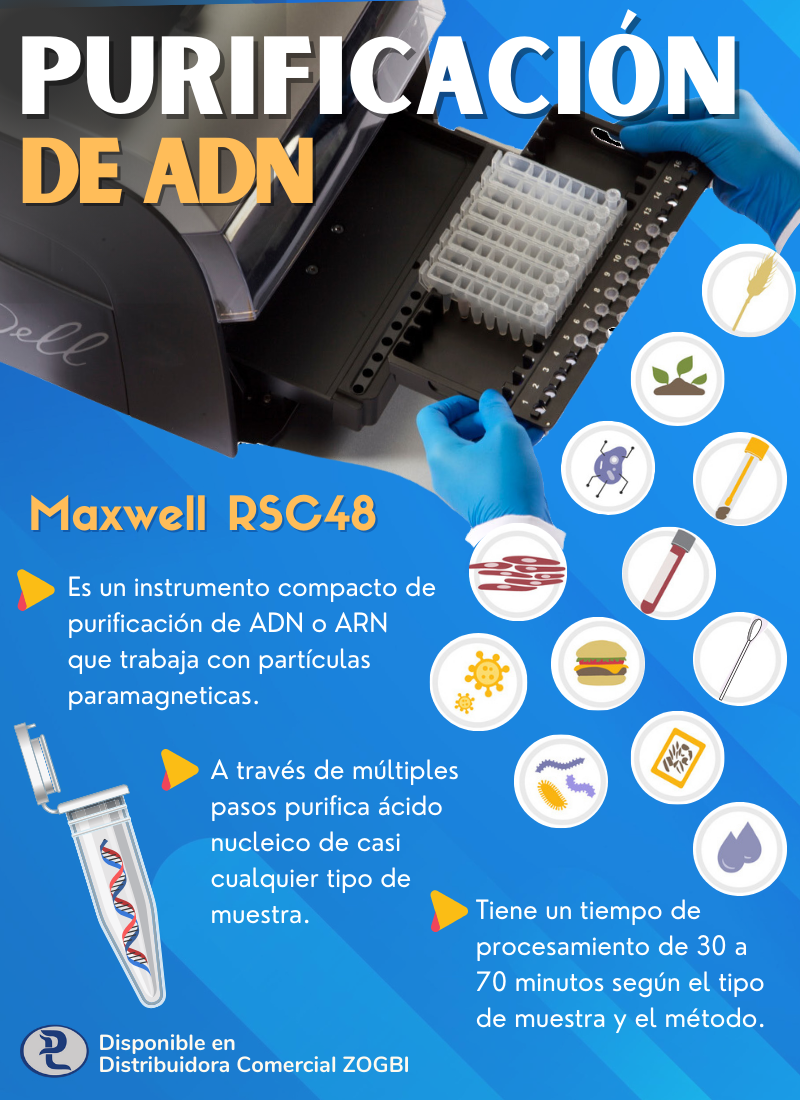 PURIFICACIÓN
DE ADN

Maxwell RSC48

Es un instrumento compacto de purificación de ADN o ARN que trabaja con partículas paramagneticas.

A través de múltiples pasos purifica ácido nucleico de casi cualquier tipo de muestra.

Tiene un tiempo de procesamiento de 30 a 70 minutos según el tipo de muestra y el método.

Disponible en
Distribuidora Comercial ZOGBI